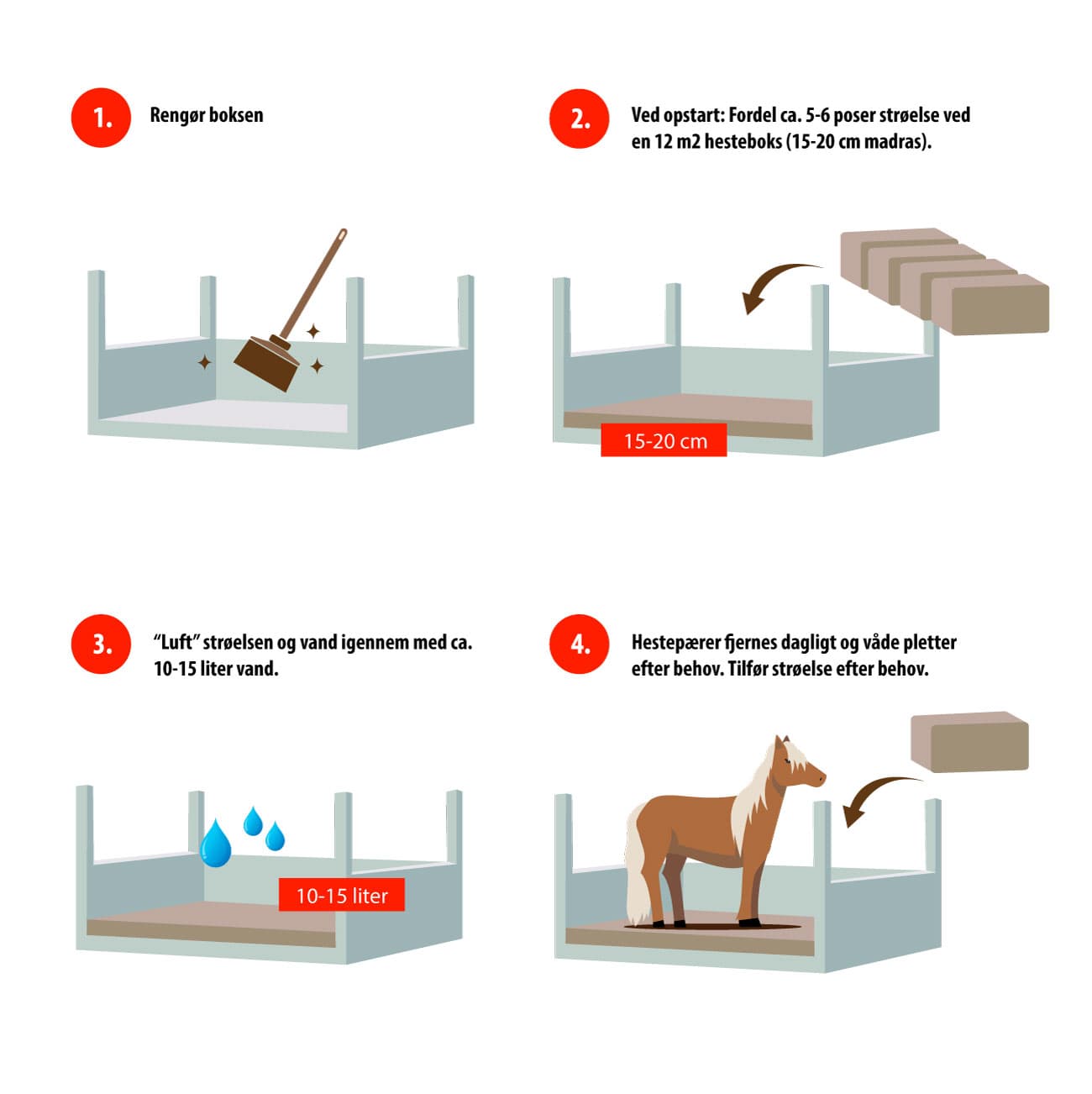 1. Rengør boksen

2. Ved opstart: Fordel ca. 5-6 poser strøelse ved en 12 m2 hesteboks (15-20 cm madras).

15-20 cm

3. "Luft" strøelsen og vand igennem med ca. 10-15 liter vand.

10-15 liter

4. Hestepærer fjernes dagligt og våde pletter efter behov. Tilfør strøelse efter behov.